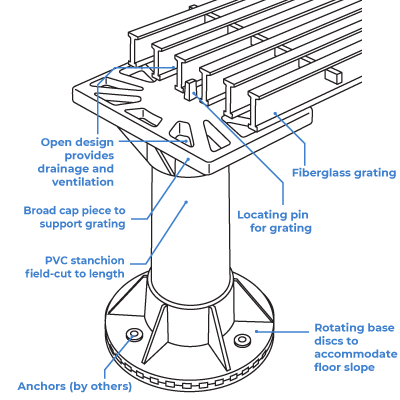 Open design provides drainage and ventilation

Fiberglass grating

Broad cap piece to support grating

Locating pin for grating

PVC stanchion field-cut to length

Rotating base discs to accommodate floor slope

Anchors (by others)